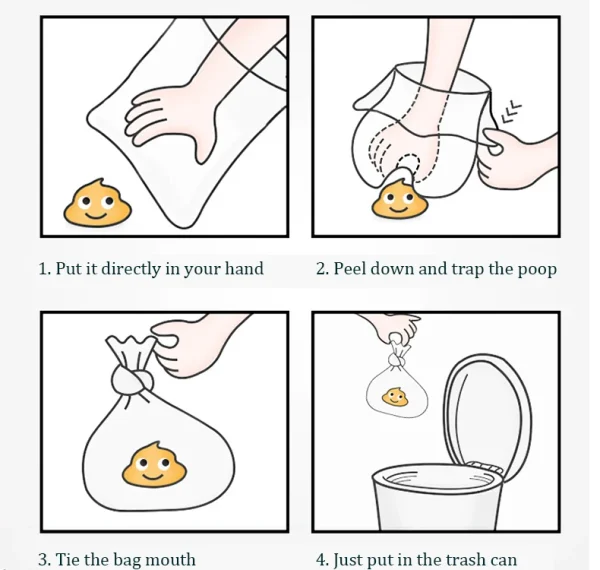 1. Put it directly in your hand

2. Peel down and trap the poop

3. Tie the bag mouth

4. Just put in the trash can