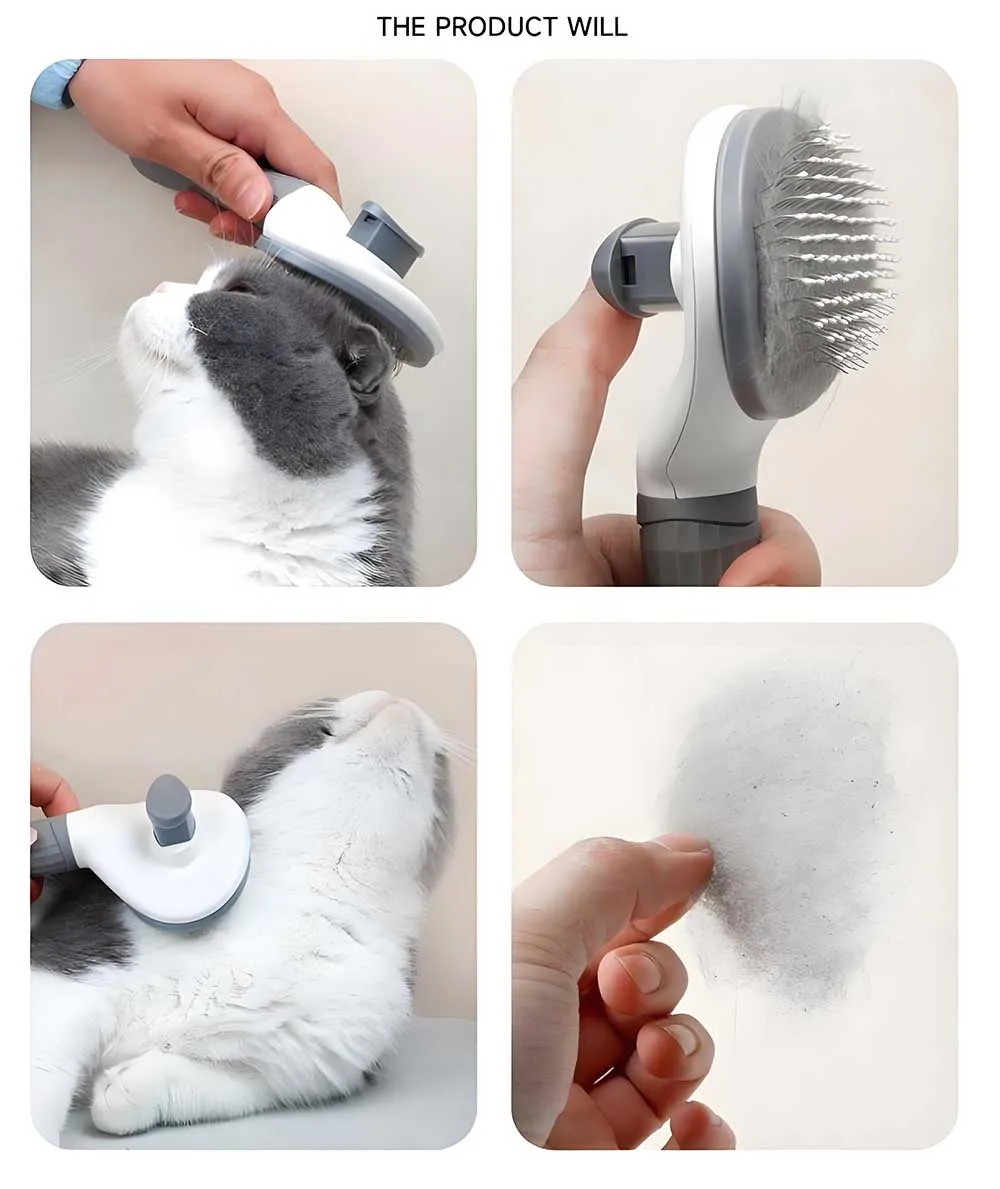 THE PRODUCT WILL